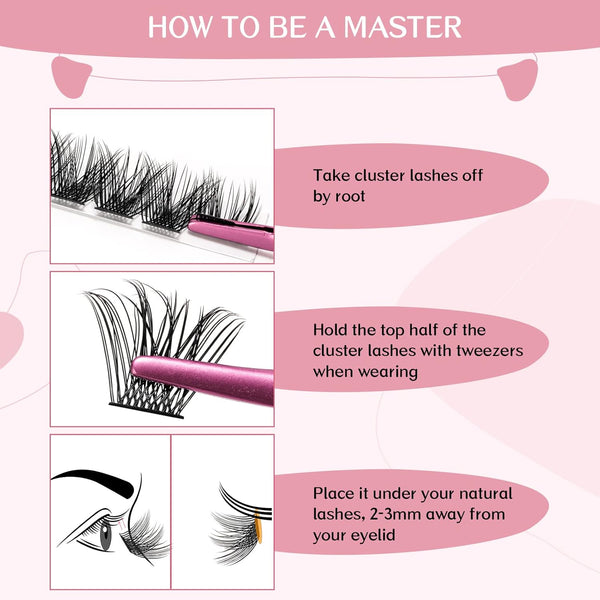 HOW TO BE A MASTER

Take cluster lashes off by root

Hold the top half of the cluster lashes with tweezers when wearing

Place it under your natural lashes, 2-3mm away from your eyelid